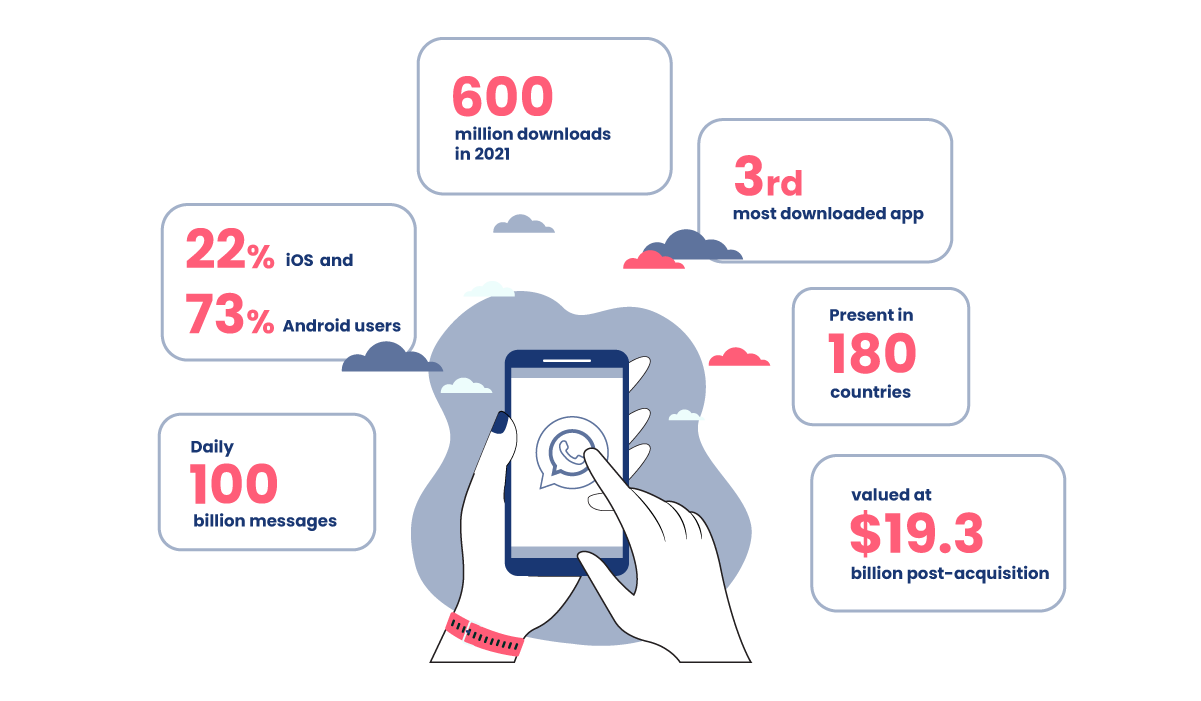 600
million downloads in 2021

3rd
most downloaded app

22% iOS and
73% Android users

Present in
180
countries

Daily
100
billion messages

valued at
$19.3
billion post-acquisition