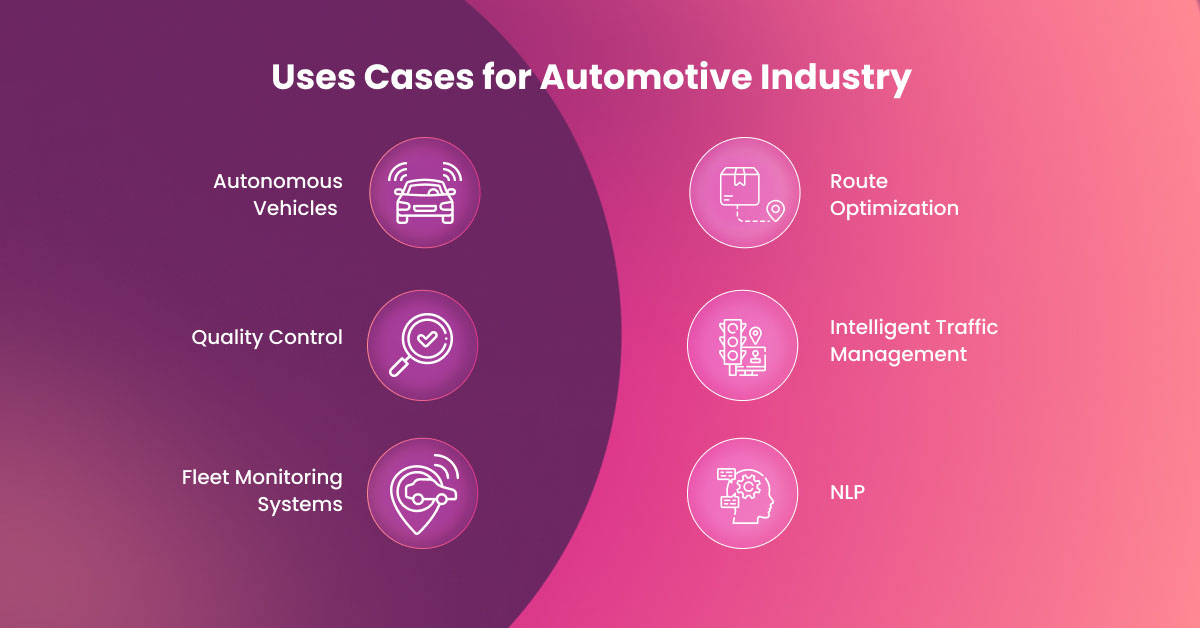 Uses Cases for Automotive Industry

Autonomous Vehicles

Quality Control

Fleet Monitoring Systems

Route Optimization

Intelligent Traffic Management

NLP