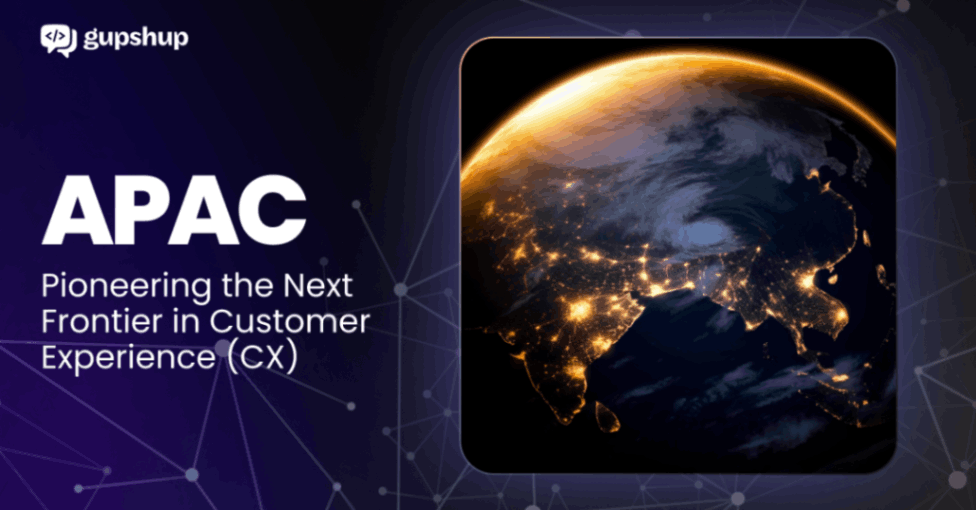 gupshup

APAC

Pioneering the Next Frontier in Customer Experience (CX)